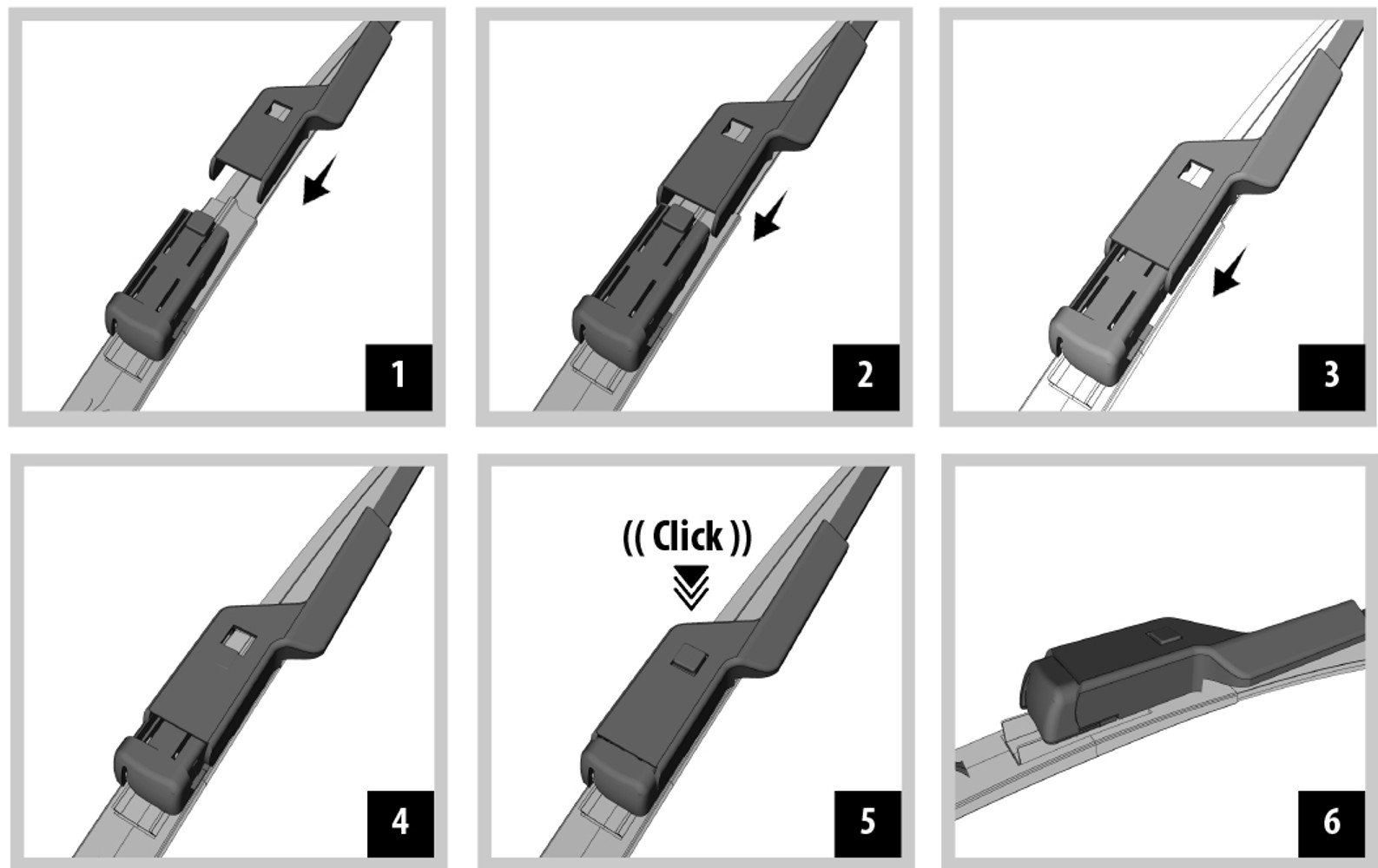 1

2

3

4

(( Click ))

5

6