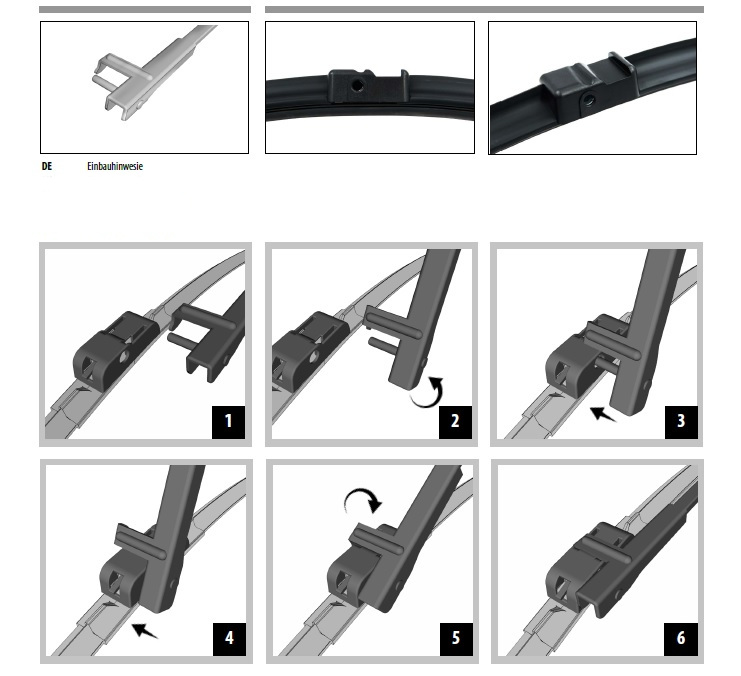 DE Einbauhinwesie

1

2

3

4

5

6